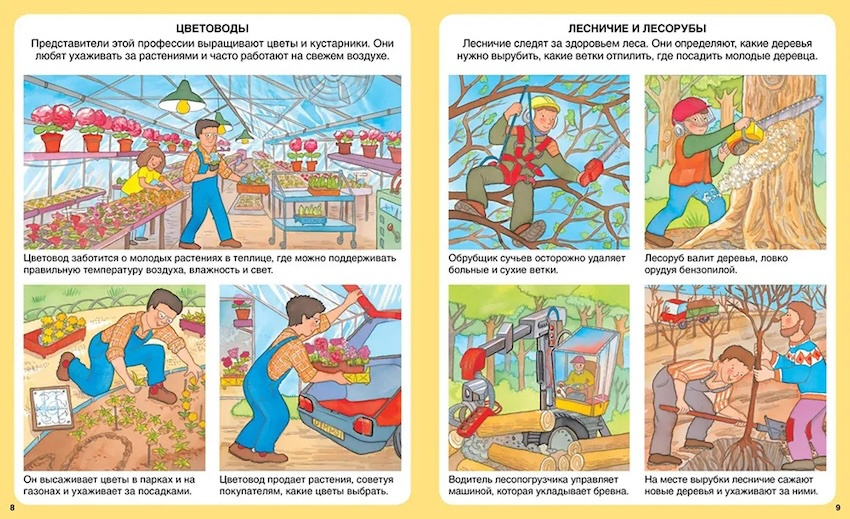 ЦВЕТОВОДЫ

Представители этой профессии выращивают цветы и кустарники. Они любят ухаживать за растениями и часто работают на свежем воздухе.

Цветовод заботится о молодых растениях в теплице, где можно поддерживать правильную температуру воздуха, влажность и свет.

Он высаживает цветы в парках и на газонах и ухаживает за посадками.

Цветовод продает растения, советуя покупателям, какие цветы выбрать.

8

ЛЕСНИЧИЕ И ЛЕСОРУБЫ

Лесничие следят за здоровьем леса. Они определяют, какие деревья нужно вырубить, какие ветки отпилить, где посадить молодые деревца.

Обрубщик сучьев осторожно удаляет больные и сухие ветки.

Лесоруб валит деревья, ловко орудуя бензопилой.

Водитель лесопогрузчика управляет машиной, которая укладывает бревна.

На месте вырубки лесничие сажают новые деревья и ухаживают за ними.

9