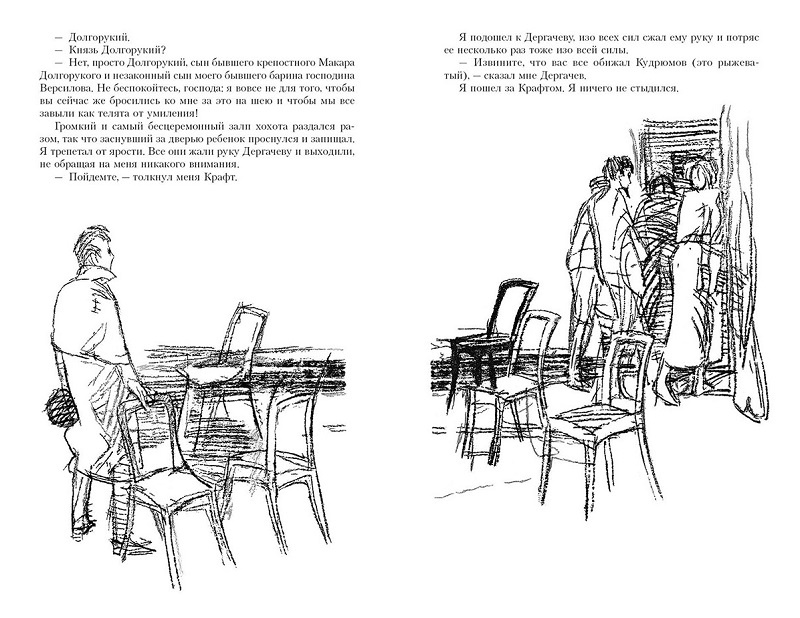 — Долгорукий.
— Князь Долгорукий?
— Нет, просто Долгорукий, сын бывшего крепостного Макара Долгорукого и незаконный сын моего бывшего барина господина Версилова. Не беспокойтесь, господа: я вовсе не для того, чтобы вы сейчас же бросились ко мне за это на шею и чтобы мы все завыли как телята от умиления!

Громкий и самый бесцеремонный залп хохота раздался разом, так что заснувший за дверью ребенок проснулся и запищал. Я трепетал от ярости. Все они жали руку Дергачеву и выходили, не обращая на меня никакого внимания.

— Пойдемте, — толкнул меня Крафт.

Я подошел к Дергачеву, изо всех сил сжал ему руку и потряс ее несколько раз тоже изо всей силы.

— Извините, что вас все обижал Кудрюмов (это рыжеватый), — сказал мне Дергачев.

Я пошел за Крафтом. Я ничего не стыдился.