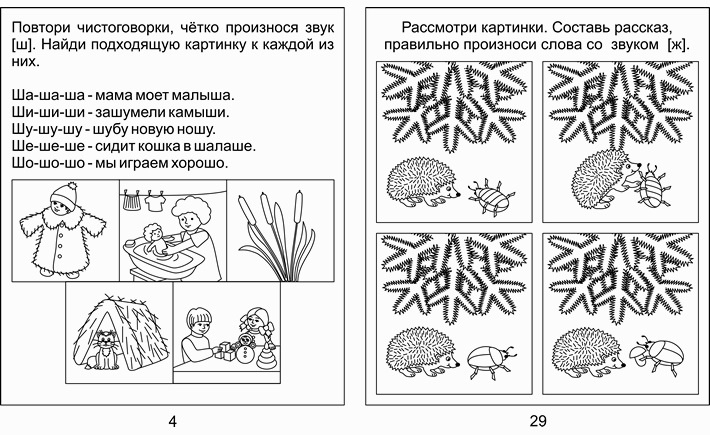 Повтори чистоговорки, чётко произнося звук [ш]. Найди подходящую картинку к каждой из них.

Ша-ша-ша - мама моет малыша.
Ши-ши-ши - зашумели камыши.
Шу-шу-шу - шубу новую ношу.
Ше-ше-ше - сидит кошка в шалаше.
Шо-шо-шо - мы играем хорошо.

4

Рассмотри картинки. Составь рассказ, правильно произноси слова со звуком [ж].

29