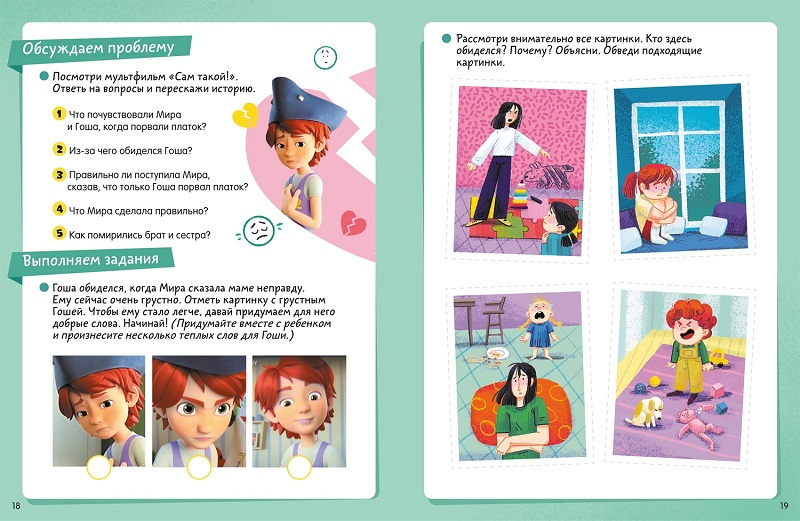 Обсуждаем проблему

Посмотри мультфильм «Сам такой!». Ответь на вопросы и перескажи историю.

1 Что почувствовали Мира и Гоша, когда порвали платок?

2 Из-за чего обиделся Гоша?

3 Правильно ли поступила Мира, сказав, что только Гоша порвал платок?

4 Что Мира сделала правильно?

5 Как помирились брат и сестра?

Выполняем задания

Гоша обиделся, когда Мира сказала маме неправду. Ему сейчас очень грустно. Отметь картинку с грустным Гошей. Чтобы ему стало легче, давай придумаем для него добрые слова. Начинай! (Придумайте вместе с ребенком и произнесите несколько теплых слов для Гоши.)

18

Рассмотри внимательно все картинки. Кто здесь обиделся? Почему? Объясни. Обведи подходящие картинки.

19